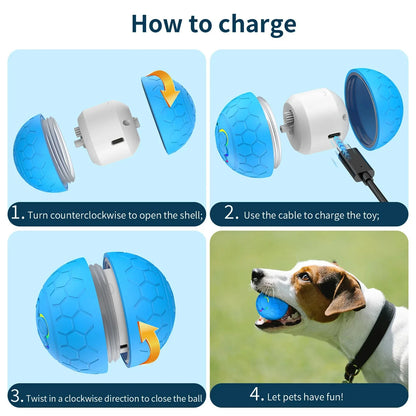 How to charge

1. Turn counterclockwise to open the shell;

2. Use the cable to charge the toy;

3. Twist in a clockwise direction to close the ball

4. Let pets have fun!