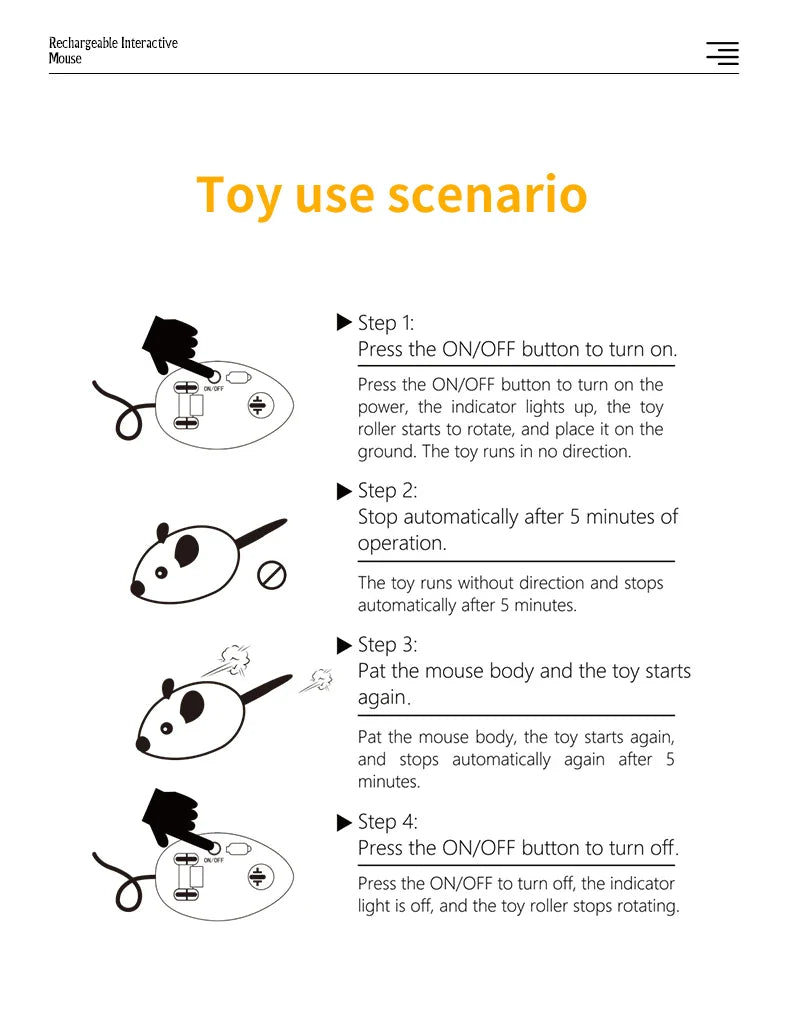 Rechargeable Interactive Mouse

Toy use scenario

ON/OFF

▶ Step 1:
Press the ON/OFF button to turn on.

Press the ON/OFF button to turn on the power, the indicator lights up, the toy roller starts to rotate, and place it on the ground. The toy runs in no direction.

▶ Step 2:
Stop automatically after 5 minutes of operation.

The toy runs without direction and stops automatically after 5 minutes.

▶ Step 3:
Pat the mouse body and the toy starts again.

Pat the mouse body, the toy starts again, and stops automatically again after 5 minutes.

ON/OFF

▶ Step 4:
Press the ON/OFF button to turn off.

Press the ON/OFF to turn off, the indicator light is off, and the toy roller stops rotating.